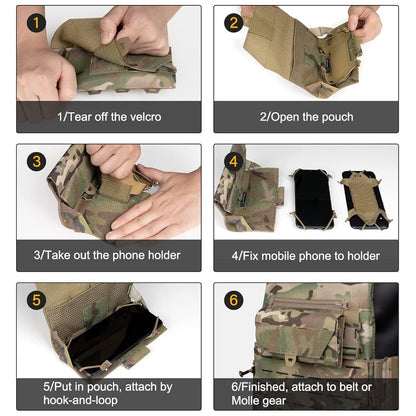 1

1/Tear off the velcro

2

2/Open the pouch

3

3/Take out the phone holder

4

4/Fix mobile phone to holder

5

5/Put in pouch, attach by hook-and-loop

6

6/Finished, attach to belt or Molle gear