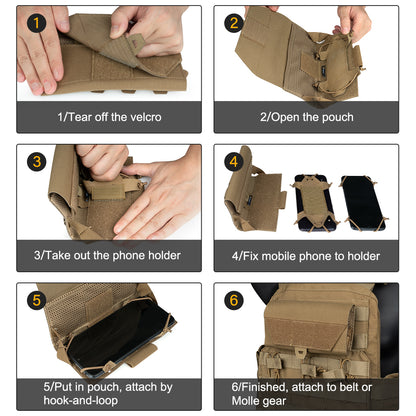 1

1/Tear off the velcro

2

2/Open the pouch

3

3/Take out the phone holder

4

4/Fix mobile phone to holder

5

5/Put in pouch, attach by hook-and-loop

6

6/Finished, attach to belt or Molle gear